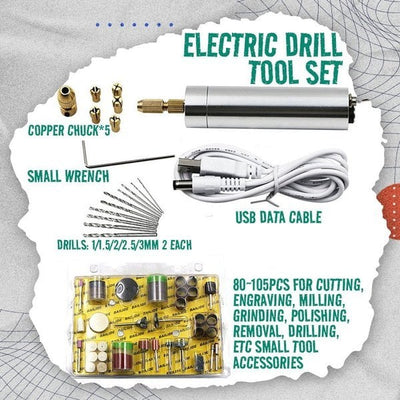 ELECTRIC DRILL TOOL SET

COPPER CHUCK*5

SMALL WRENCH

USB DATA CABLE

DRILLS: 1/1.5/2/2.5/3MM 2 EACH

80~105PCS FOR CUTTING, ENGRAVING, MILLING, GRINDING, POLISHING, REMOVAL, DRILLING, ETC SMALL TOOL ACCESSORIES